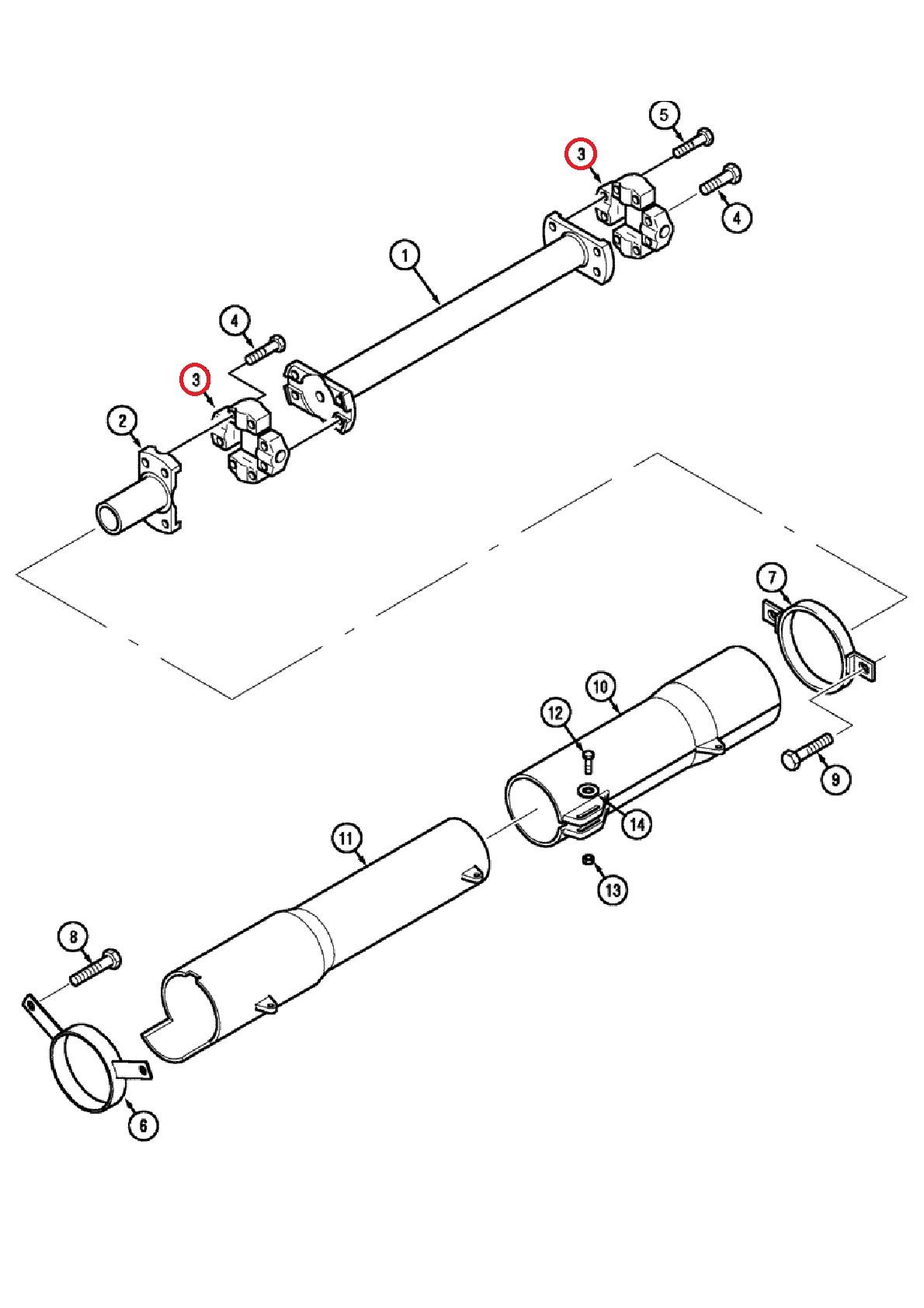 5
3
4
1
4
3
2
7
10
12
9
14
11
13
8
6